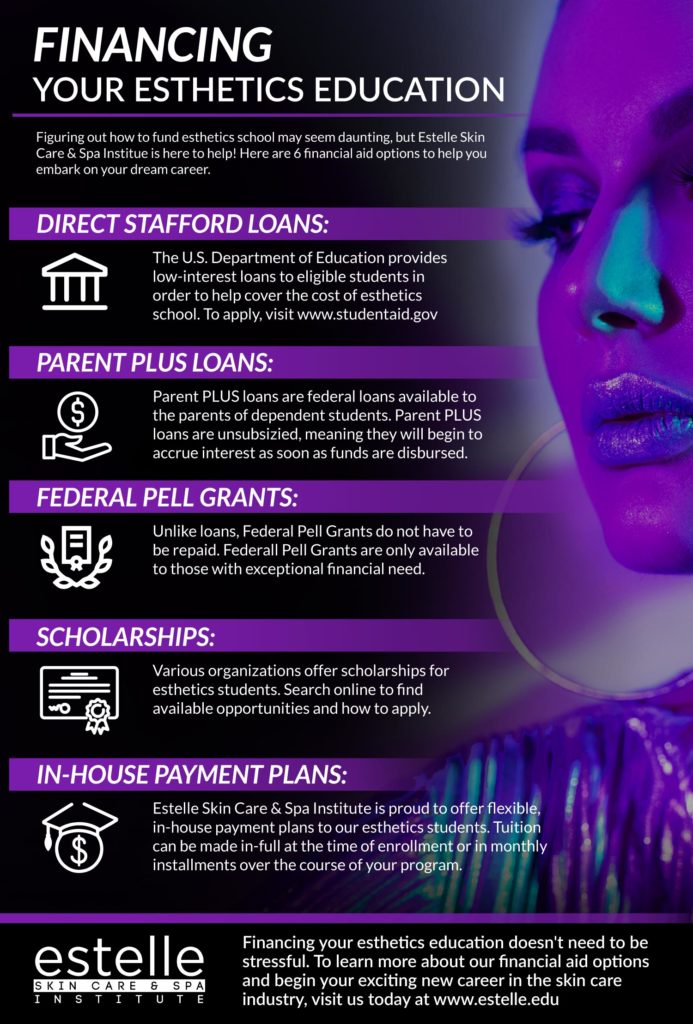 FINANCING
YOUR ESTHETICS EDUCATION

Figuring out how to fund esthetics school may seem daunting, but Estelle Skin Care & Spa Institute is here to help! Here are 6 financial aid options to help you embark on your dream career.

DIRECT STAFFORD LOANS:

The U.S. Department of Education provides low-interest loans to eligible students in order to help cover the cost of esthetics school. To apply, visit www.studentaid.gov

PARENT PLUS LOANS:

Parent PLUS loans are federal loans available to the parents of dependent students. Parent PLUS loans are unsubsizied, meaning they will begin to accrue interest as soon as funds are disbursed.

FEDERAL PELL GRANTS:

Unlike loans, Federal Pell Grants do not have to be repaid. Federall Pell Grants are only available to those with exceptional financial need.

SCHOLARSHIPS:

Various organizations offer scholarships for esthetics students. Search online to find available opportunities and how to apply.

IN-HOUSE PAYMENT PLANS:

Estelle Skin Care & Spa Institute is proud to offer flexible, in-house payment plans to our esthetics students. Tuition can be made in-full at the time of enrollment or in monthly installments over the course of your program.

estelle
SKIN CARE & SPA
INSTITUTE

Financing your esthetics education doesn't need to be stressful. To learn more about our financial aid options and begin your exciting new career in the skin care industry, visit us today at www.estelle.edu